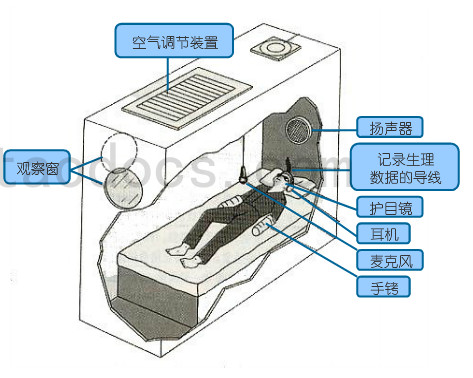 空气调节装置

观察窗

扬声器

记录生理数据的导线

护目镜

耳机

麦克风

手铐

taodocs.com